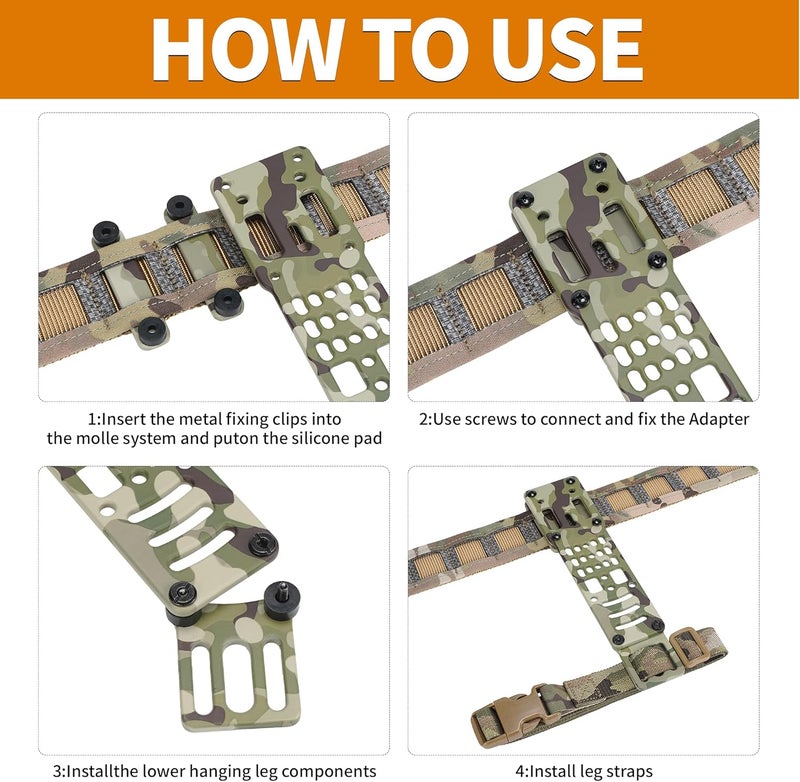 HOW TO USE

1:Insert the metal fixing clips into the molle system and puton the silicone pad

2:Use screws to connect and fix the Adapter

3:Installthe lower hanging leg components

4:Install leg straps